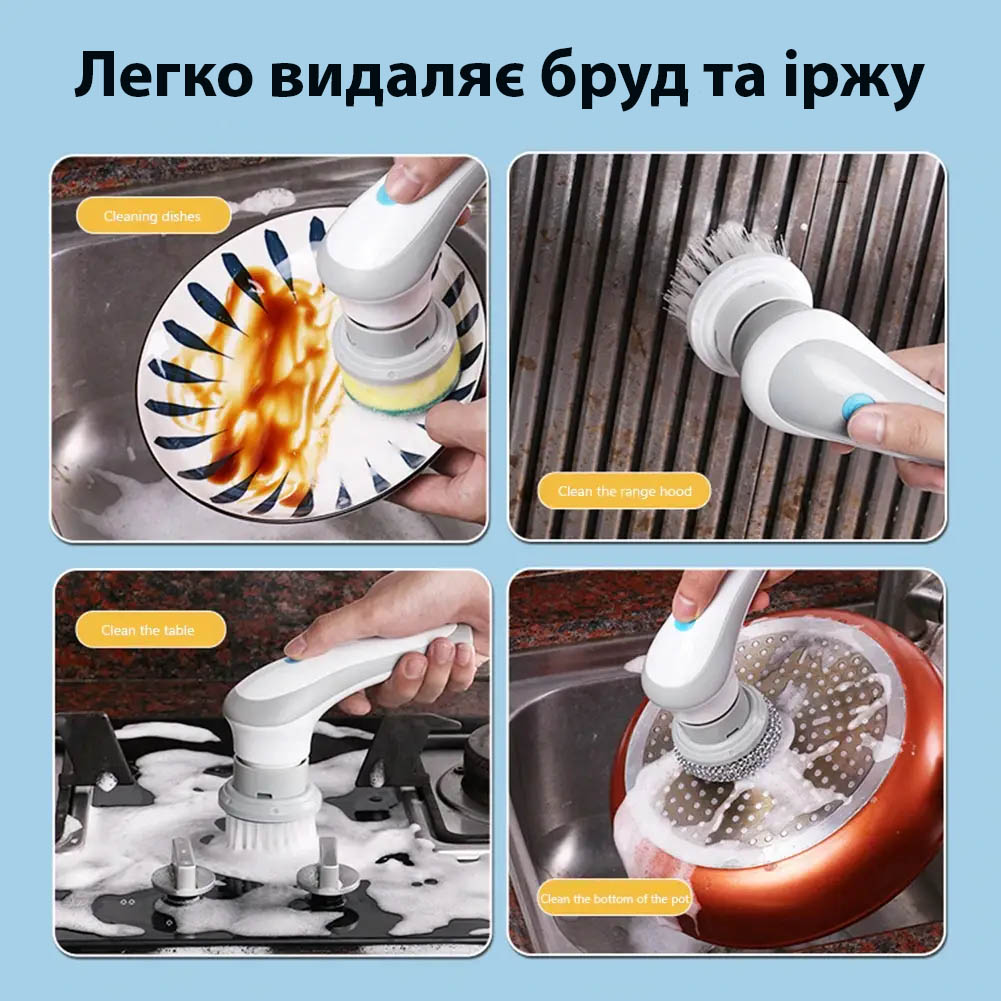 Легко видаляє бруд та іржу

Cleaning dishes

Clean the range hood

Clean the table

Clean the bottom of the pot